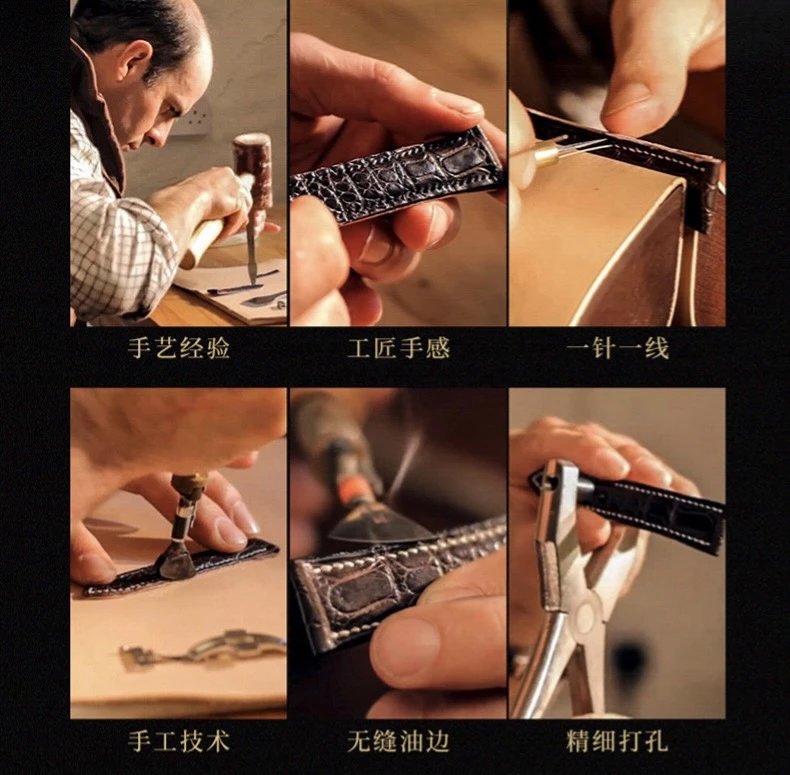 手艺经验

工匠手感

一针一线

手工技术

无缝油边

精细打孔